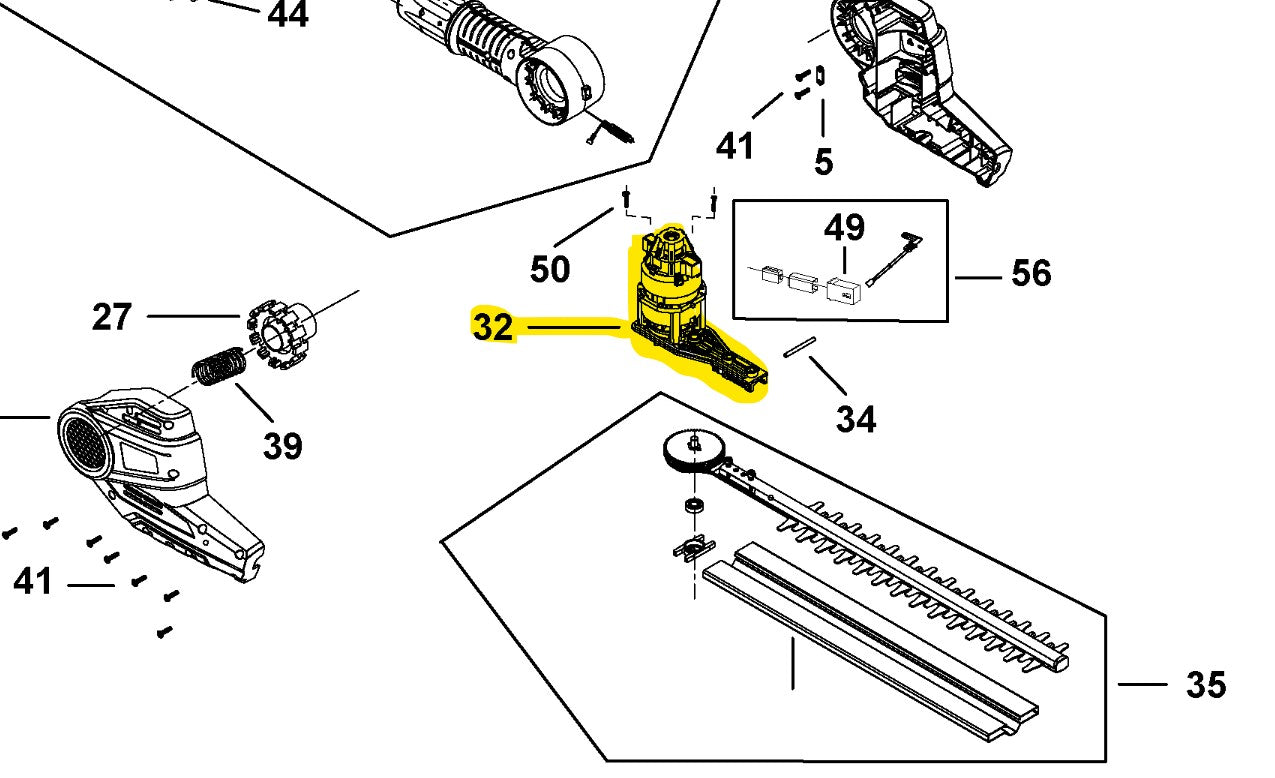 44
41
5
50
49
56
27
32
34
39
41
35